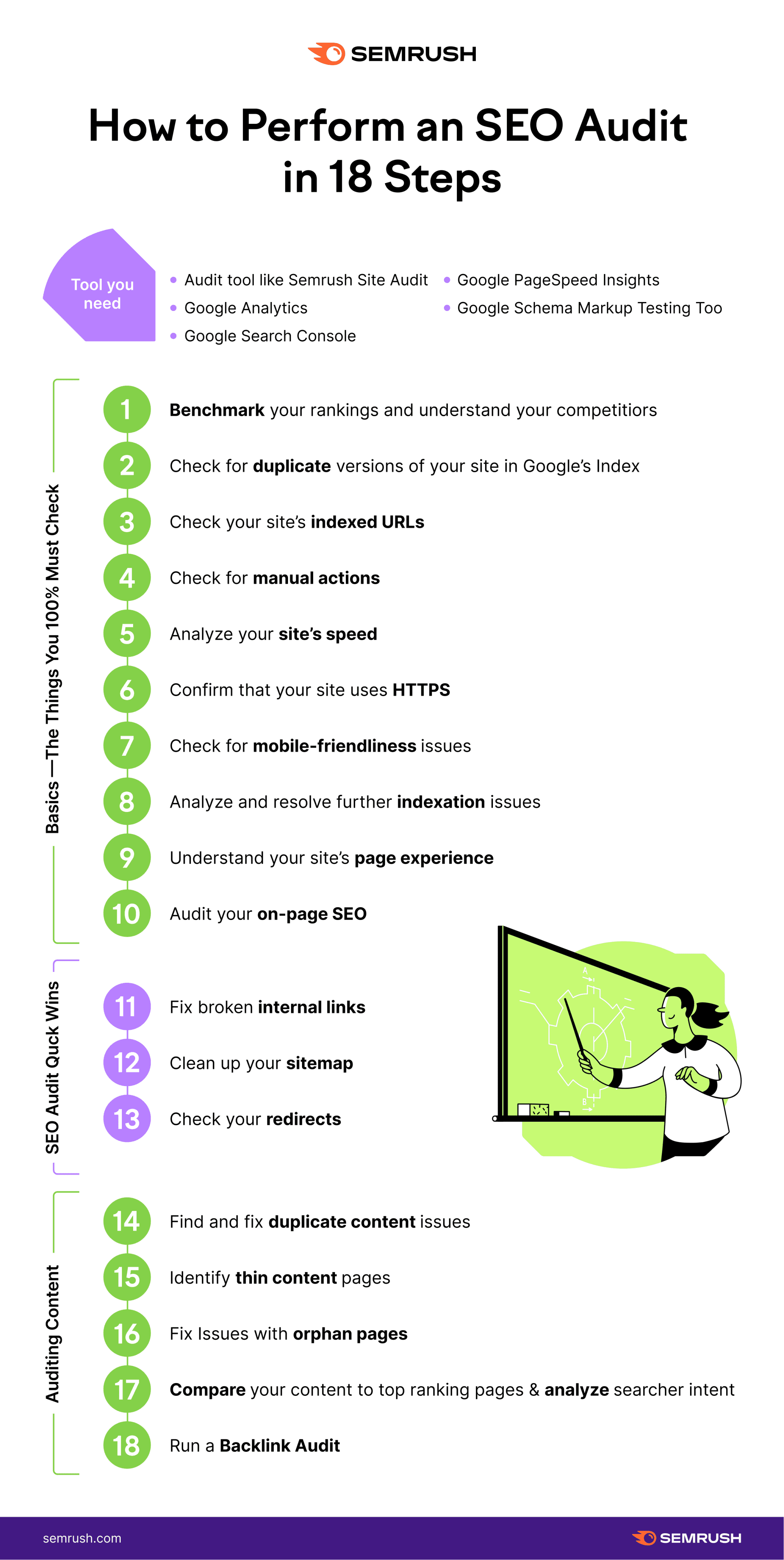 SEMRUSH

How to Perform an SEO Audit in 18 Steps

Tool you need

- Audit tool like Semrush Site Audit
- Google Analytics
- Google Search Console
- Google PageSpeed Insights
- Google Schema Markup Testing Too

Basics —The Things You 100% Must Check

1 Benchmark your rankings and understand your competitiors

2 Check for duplicate versions of your site in Google's Index

3 Check your site's indexed URLs

4 Check for manual actions

5 Analyze your site's speed

6 Confirm that your site uses HTTPS

7 Check for mobile-friendliness issues

8 Analyze and resolve further indexation issues

9 Understand your site's page experience

10 Audit your on-page SEO

SEO Audit Quck Wins

11 Fix broken internal links

12 Clean up your sitemap

13 Check your redirects

Auditing Content

14 Find and fix duplicate content issues

15 Identify thin content pages

16 Fix Issues with orphan pages

17 Compare your content to top ranking pages & analyze searcher intent

18 Run a Backlink Audit

semrush.com

SEMRUSH